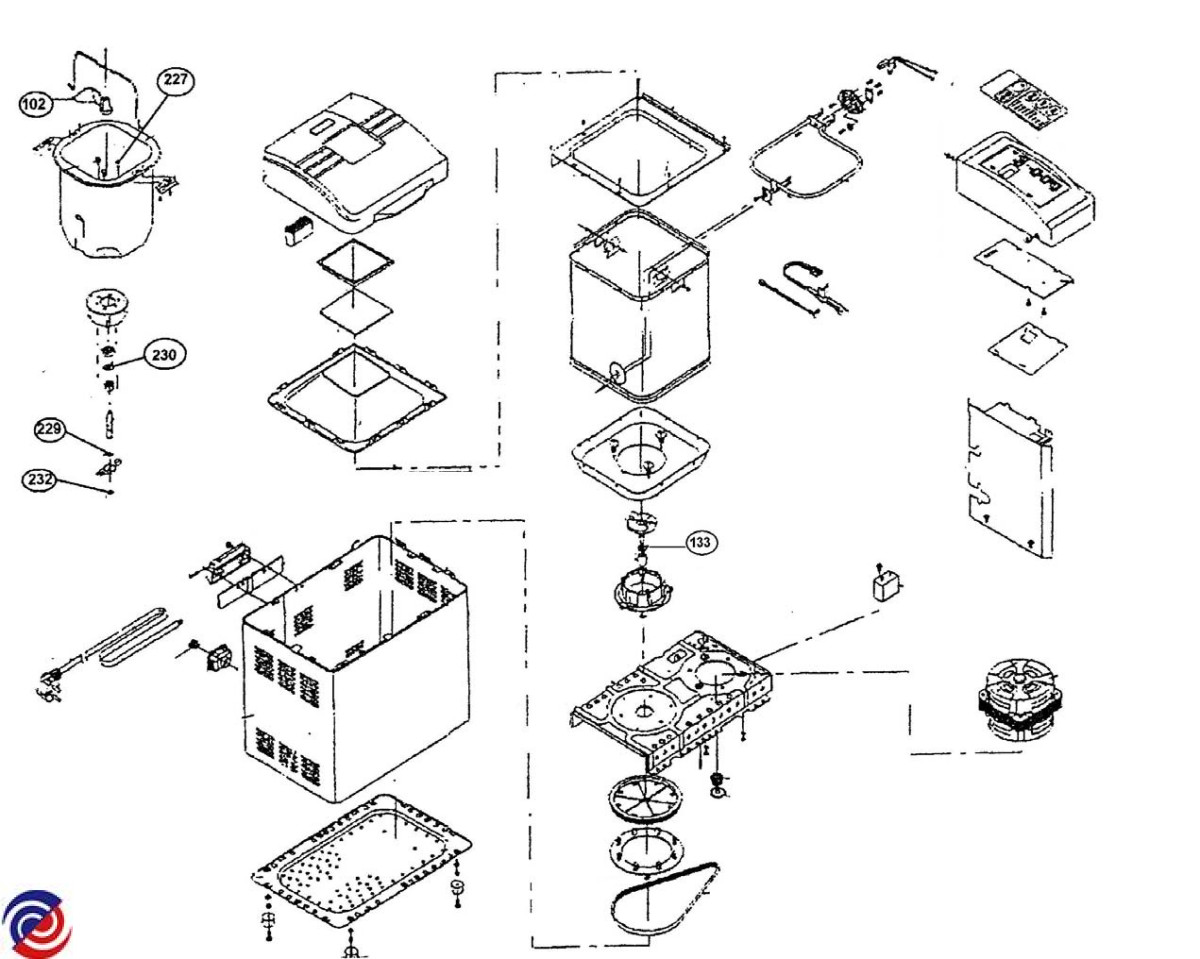 102
227
230
229
232
133